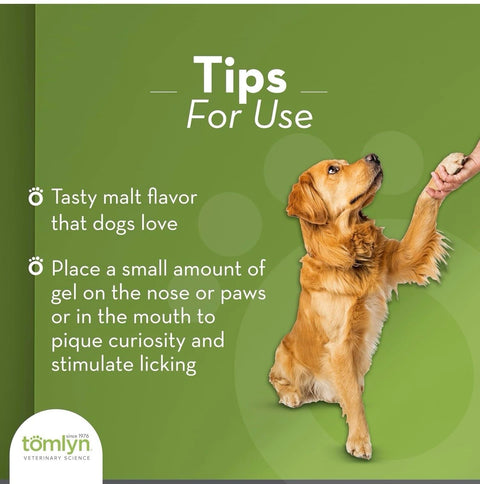 Tips
For Use

Tasty malt flavor that dogs love

Place a small amount of gel on the nose or paws or in the mouth to pique curiosity and stimulate licking

since 1976
tömlyn
VETERINARY SCIENCE